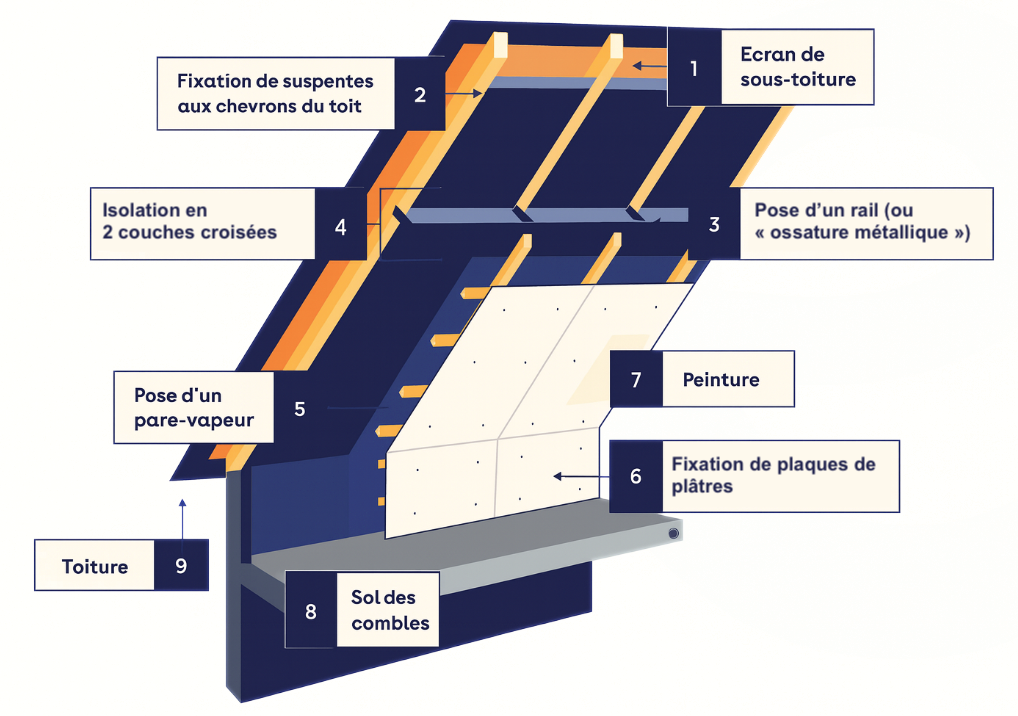 1 Ecran de sous-toiture

Fixation de suspentes aux chevrons du toit 2

Isolation en 2 couches croisées 4

3 Pose d'un rail (ou « ossature métallique »)

Pose d'un pare-vapeur 5

7 Peinture

6 Fixation de plaques de plâtres

Toiture 9

8 Sol des combles